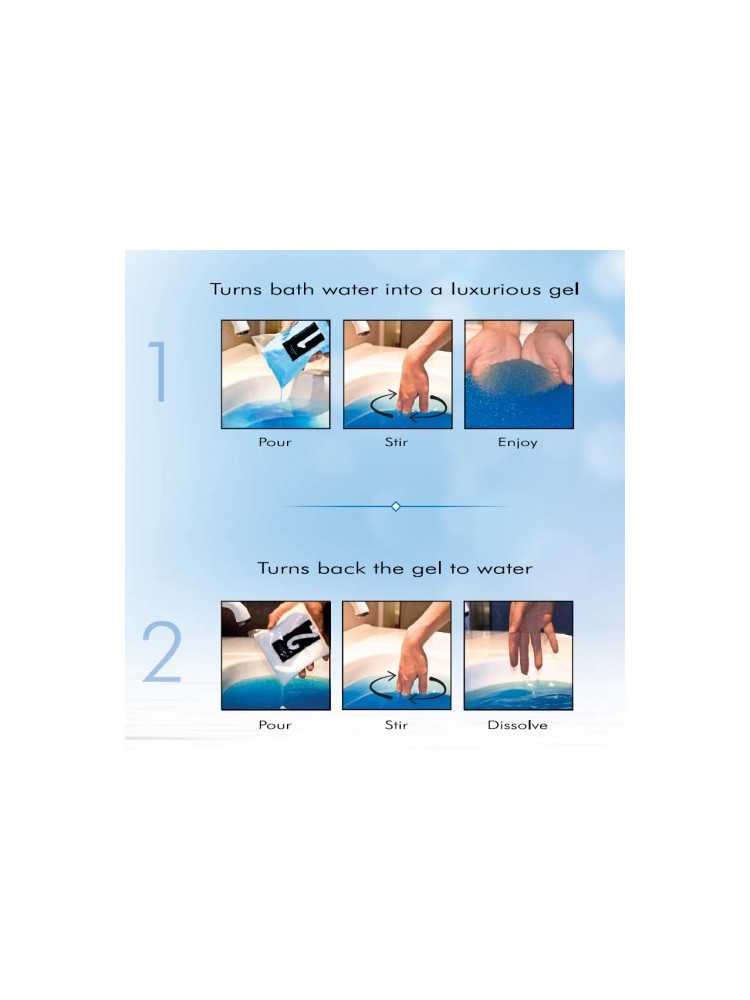 Turns bath water into a luxurious gel

1

Pour

Stir

Enjoy

Turns back the gel to water

2

Pour

Stir

Dissolve